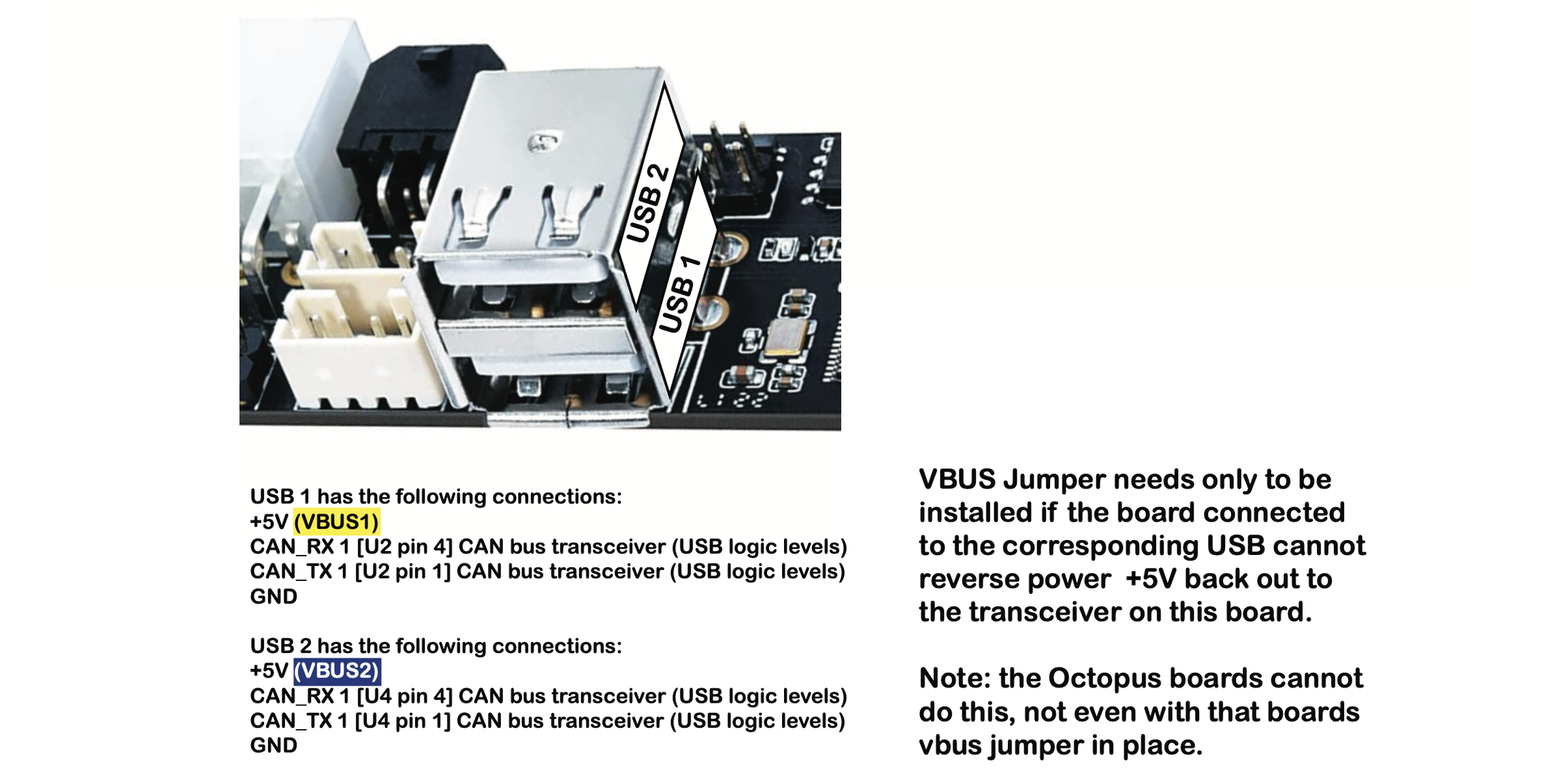 USB 2

USB 1

USB 1 has the following connections:
+5V (VBUS1)
CAN_RX 1 [U2 pin 4] CAN bus transceiver (USB logic levels)
CAN_TX 1 [U2 pin 1] CAN bus transceiver (USB logic levels)
GND

USB 2 has the following connections:
+5V (VBUS2)
CAN_RX 1 [U4 pin 4] CAN bus transceiver (USB logic levels)
CAN_TX 1 [U4 pin 1] CAN bus transceiver (USB logic levels)
GND

VBUS Jumper needs only to be installed if the board connected to the corresponding USB cannot reverse power +5V back out to the transceiver on this board.

Note: the Octopus boards cannot do this, not even with that boards vbus jumper in place.